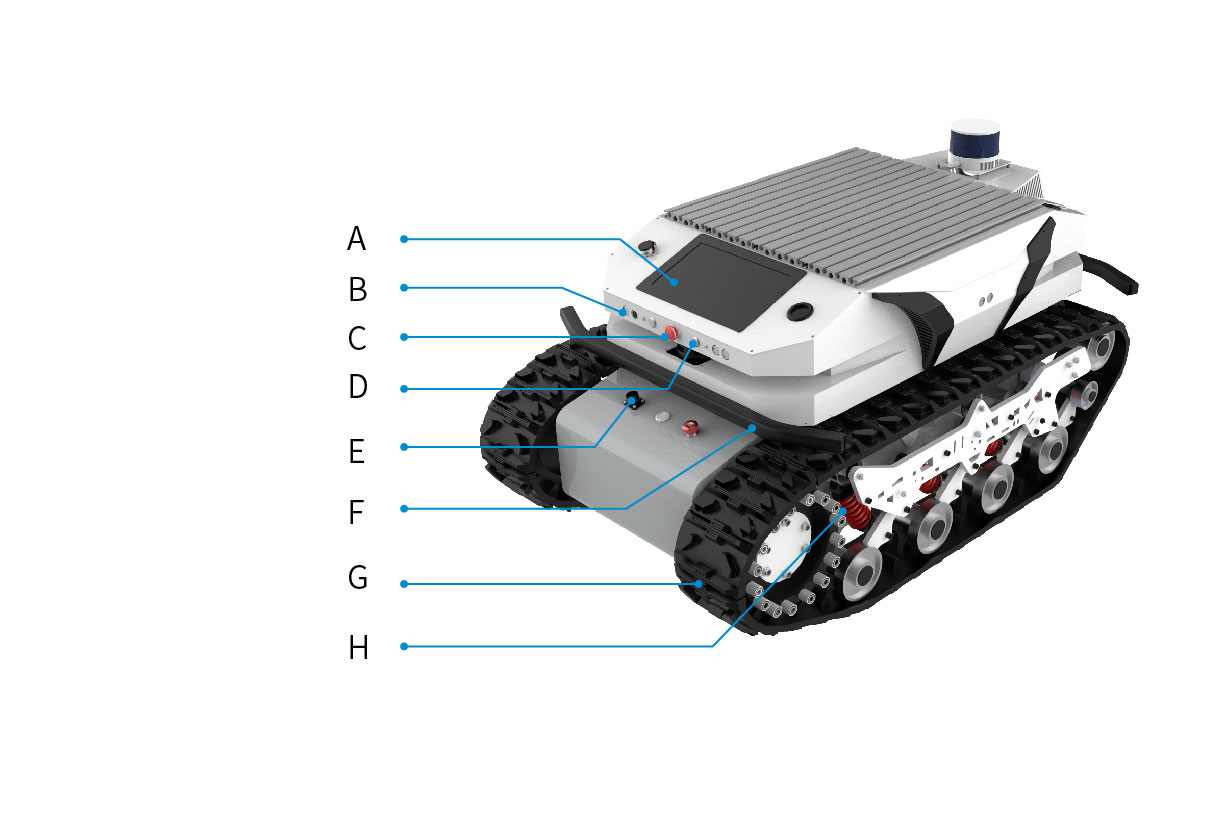 A
B
C
D
E
F
G
H